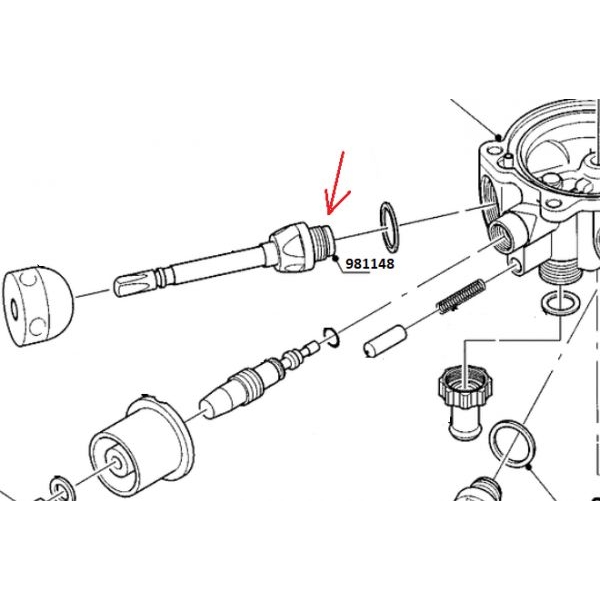 981148