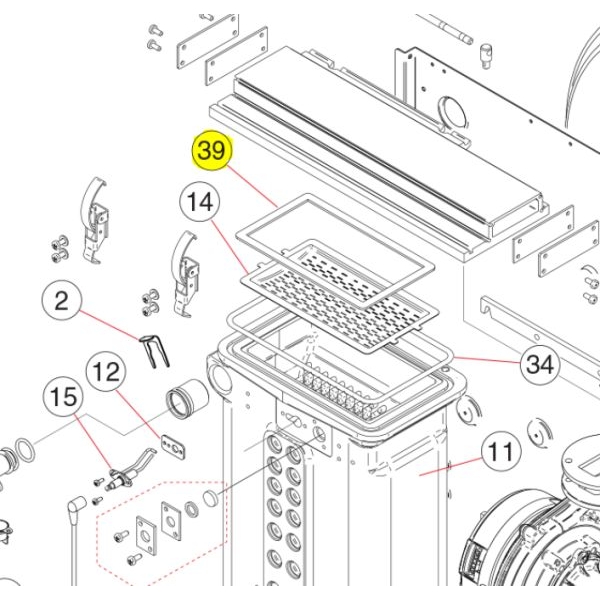 39
14
2
12
15
34
11