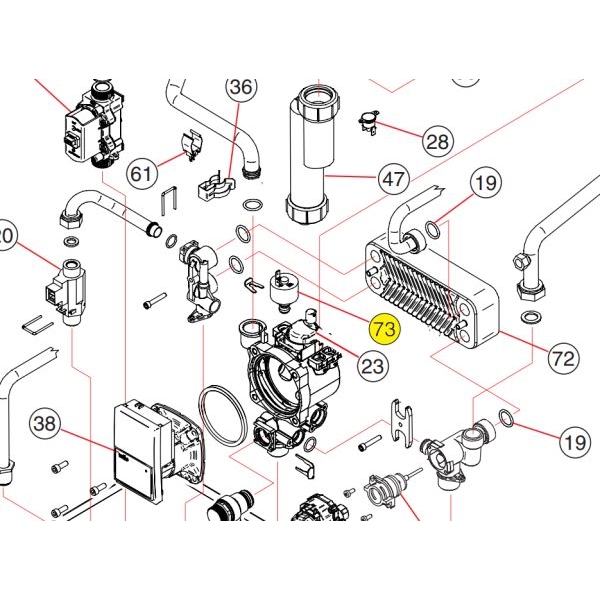 36
28
61
47
19
20
73
23
72
38
19