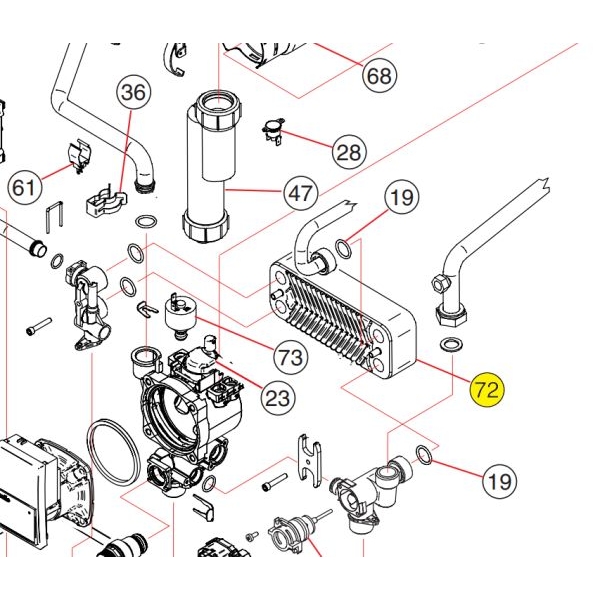 68
36
28
61
47
19
73
23
72
19