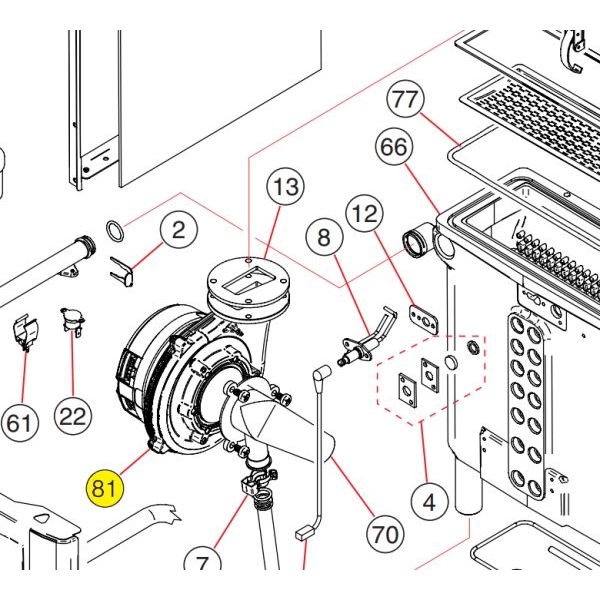 77
66
13
12
8
2
61
22
81
4
70
7