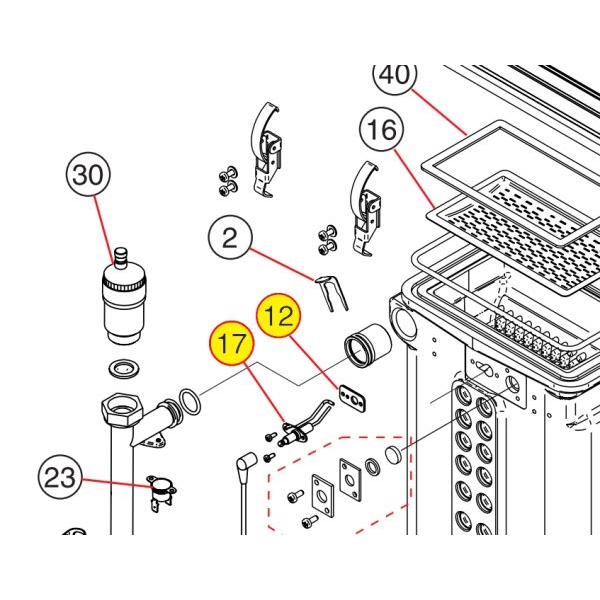 40
16
30
2
12
17
23