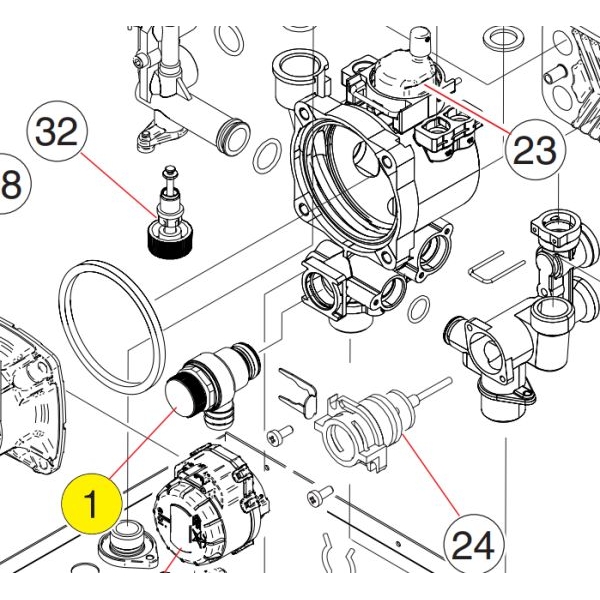 32

8

23

1

24