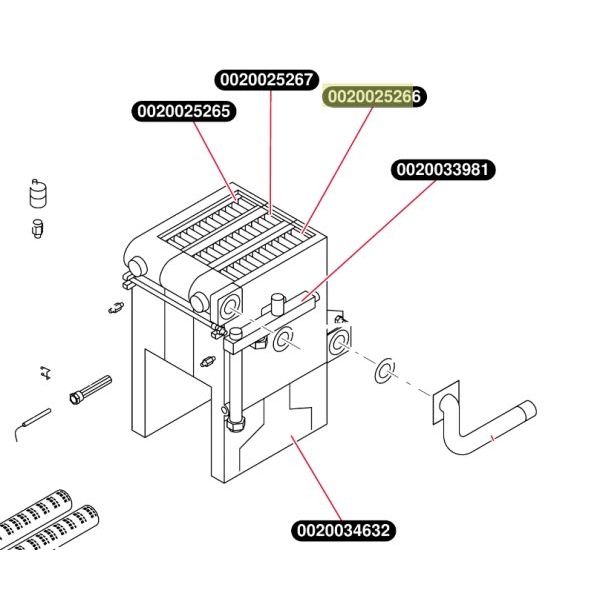 0020025267
0020025266
0020025265
0020033981
0020034632