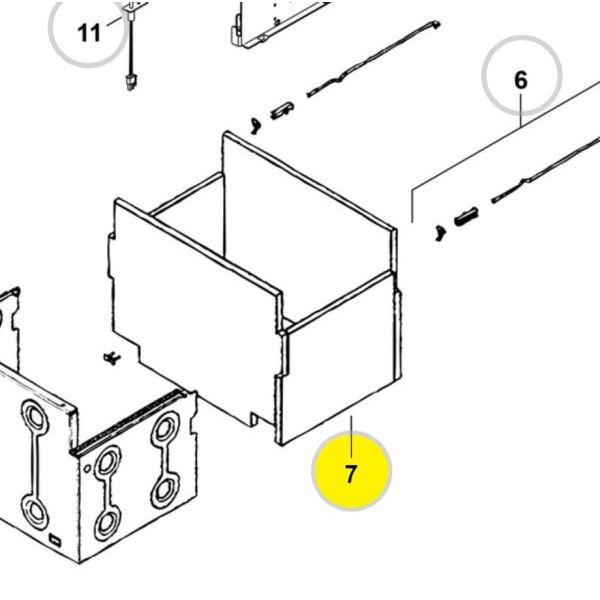 11

6

7